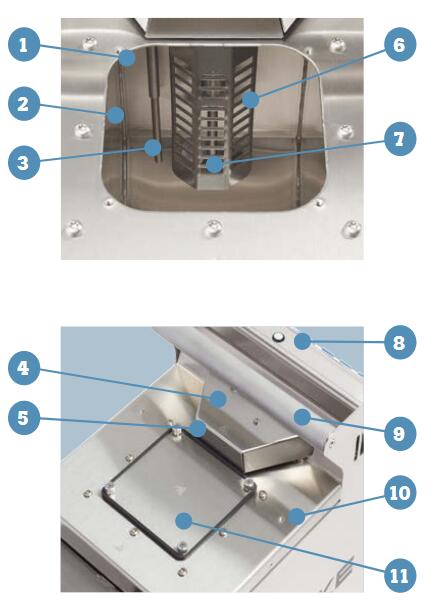 1
2
3
6
7
4
5
8
9
10
11